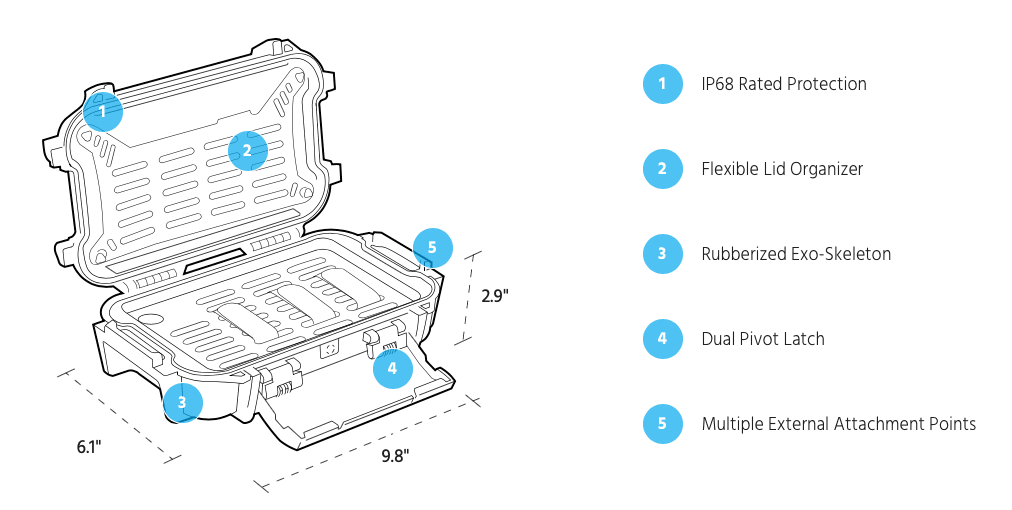 1
2
5
2.9"
4
3
6.1"
9.8"

1 IP68 Rated Protection

2 Flexible Lid Organizer

3 Rubberized Exo-Skeleton

4 Dual Pivot Latch

5 Multiple External Attachment Points