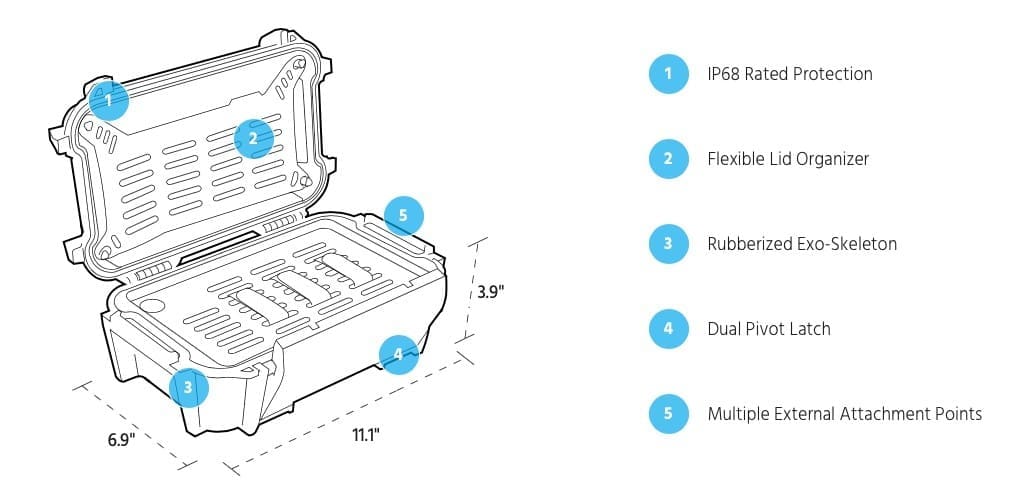 1
2
5
3.9"
4
3
6.9"
11.1"

1 IP68 Rated Protection

2 Flexible Lid Organizer

3 Rubberized Exo-Skeleton

4 Dual Pivot Latch

5 Multiple External Attachment Points